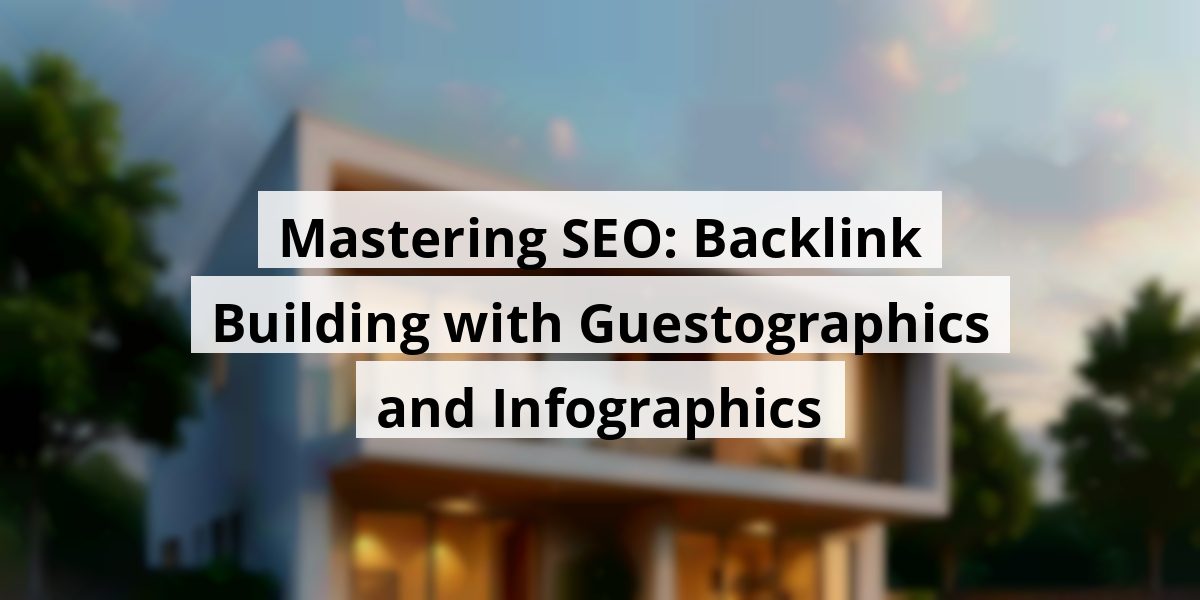 Mastering SEO: Backlink Building with Guestographics and Infographics