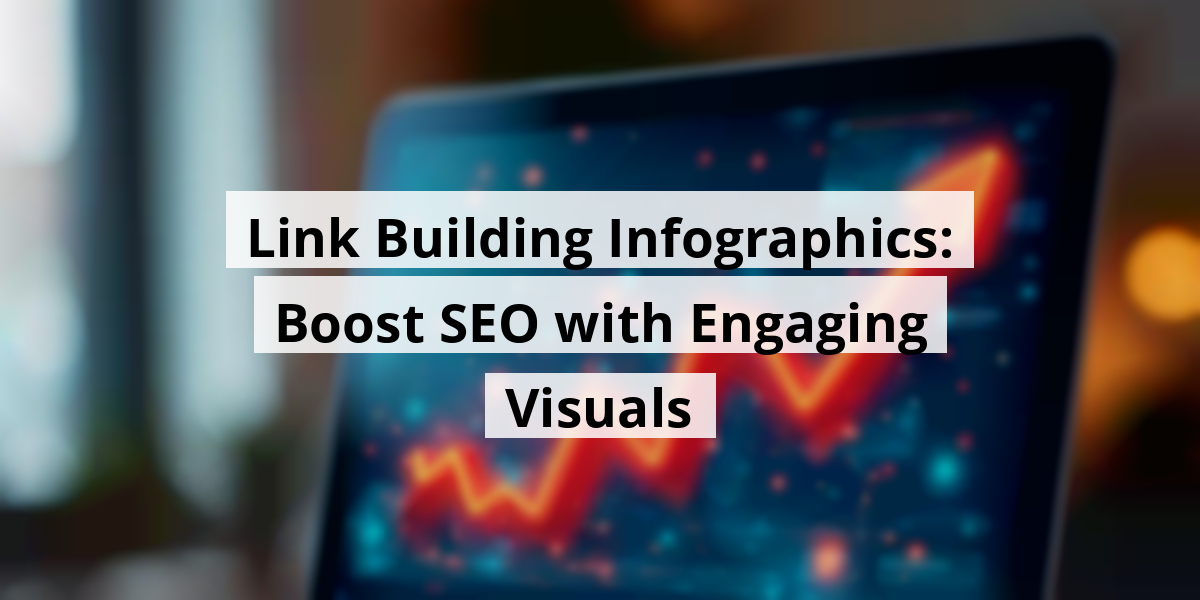 Link Building Infographics: Boost SEO with Engaging Visuals