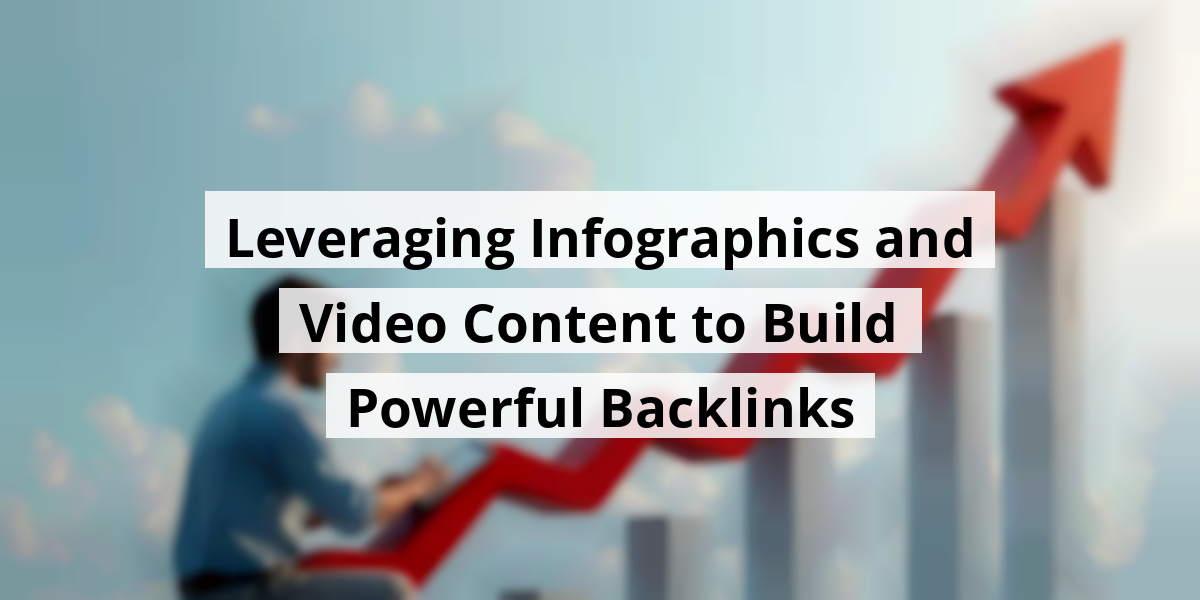 Leveraging Infographics and Video Content to Build Powerful Backlinks