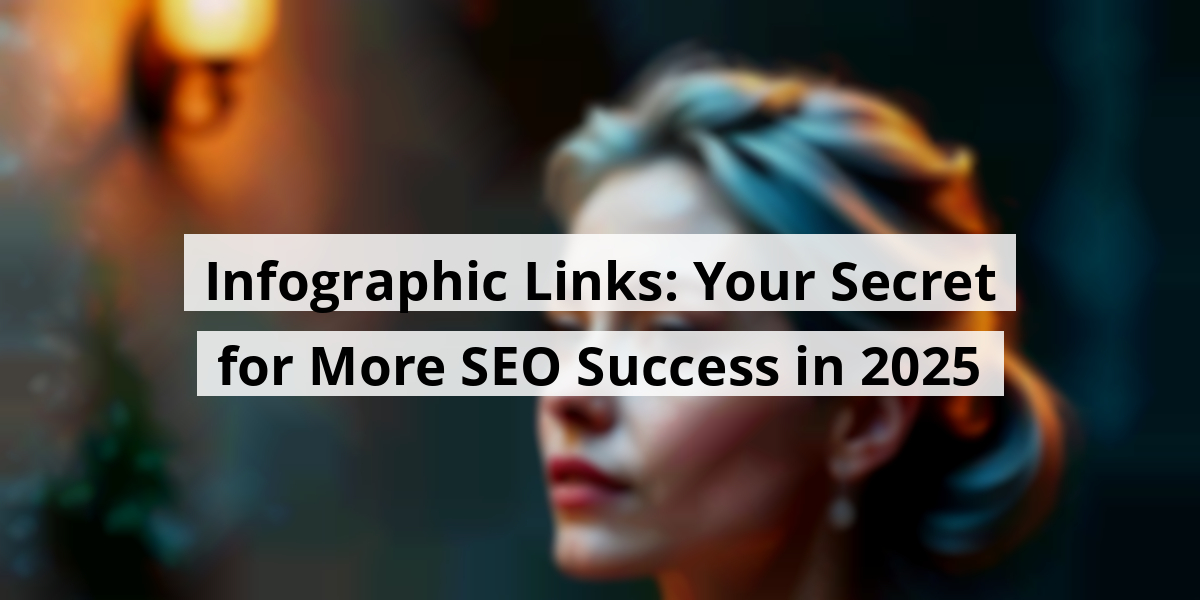 Infographic Links: Your Secret for More SEO Success in 2025