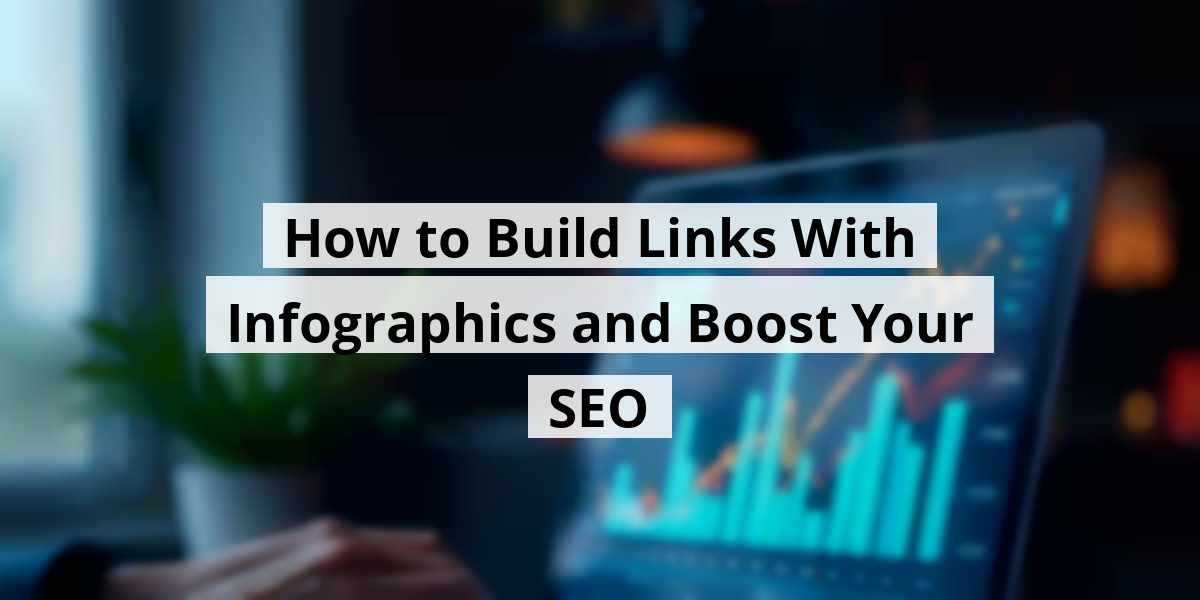 How to Build Links With Infographics and Boost Your SEO